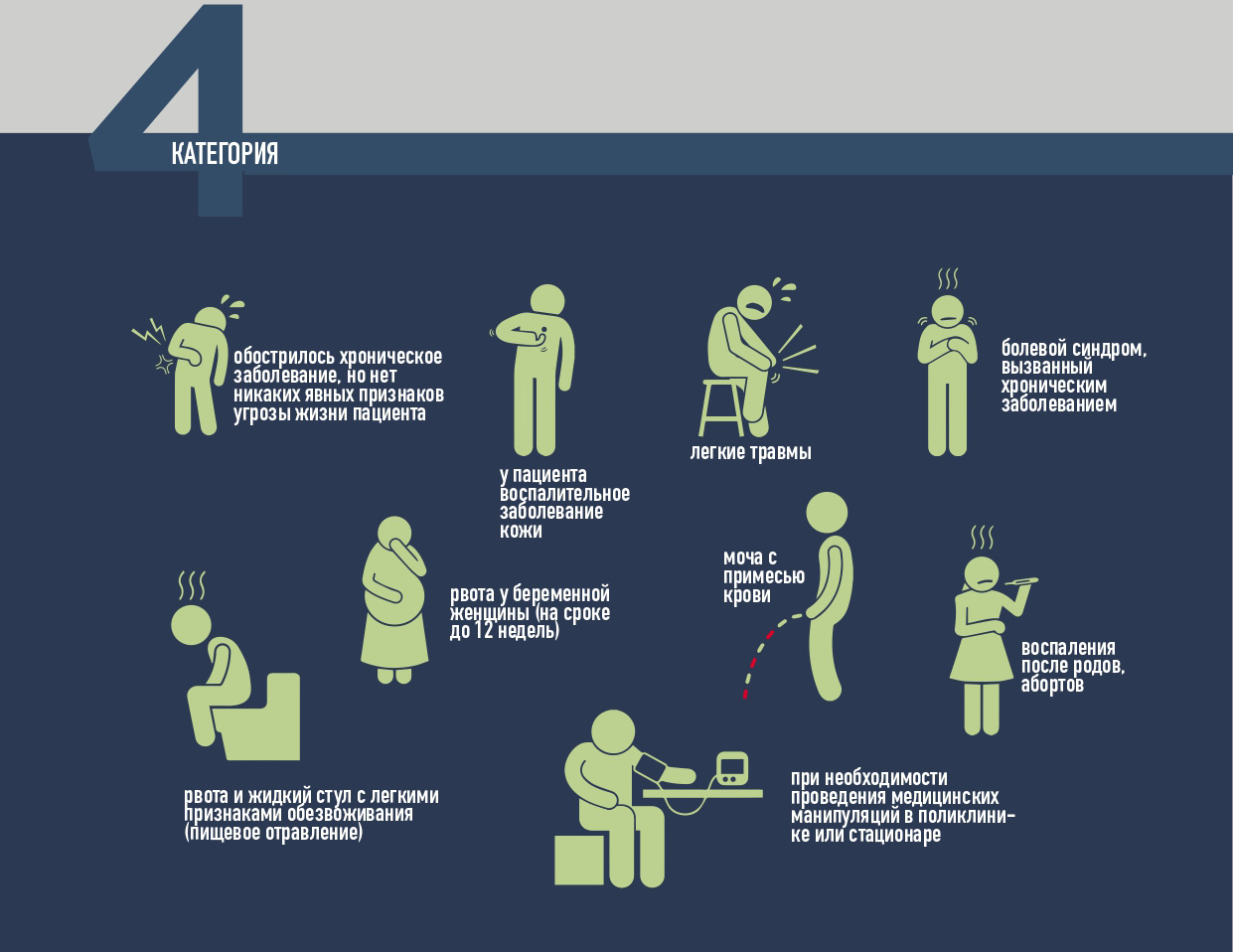 4
КАТЕГОРИЯ

обострилось хроническое заболевание, но нет никаких явных признаков угрозы жизни пациента

у пациента воспалительное заболевание кожи

легкие травмы

болевой синдром, вызванный хроническим заболеванием

рвота у беременной женщины (на сроке до 12 недель)

моча с примесью крови

воспаления после родов, абортов

рвота и жидкий стул с легкими признаками обезвоживания (пищевое отравление)

при необходимости проведения медицинских манипуляций в поликлинике или стационаре