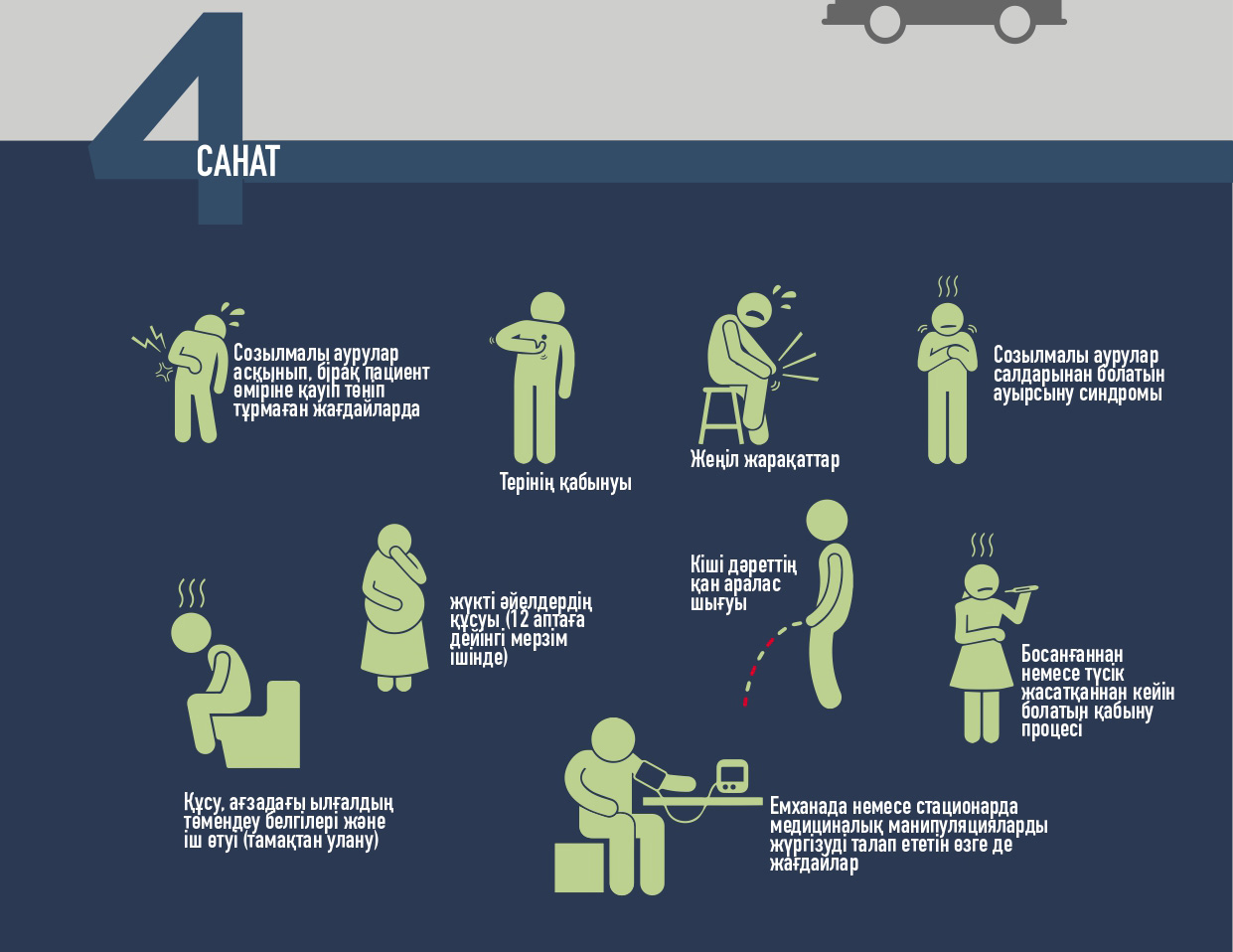 4
САНАТ

Созылмалы аурулар асқынып, бірақ пациент өміріне қауіп төніп тұрмаған жағдайларда

Терінің қабынуы

Жеңіл жарақаттар

Созылмалы аурулар салдарынан болатын ауырсыну синдромы

жүкті әйелдердің құсуы (12 аптаға дейінгі мерзім ішінде)

Кіші дәреттің қан аралас шығуы

Босанғаннан немесе түсік жасатқаннан кейін болатын қабыну процесі

Құсу, ағзадағы ылғалдың төмендеу белгілері және іш өтуі (тамақтан улану)

Емханада немесе стационарда медициналық манипуляцияларды жүргізуді талап ететін өзге де жағдайлар